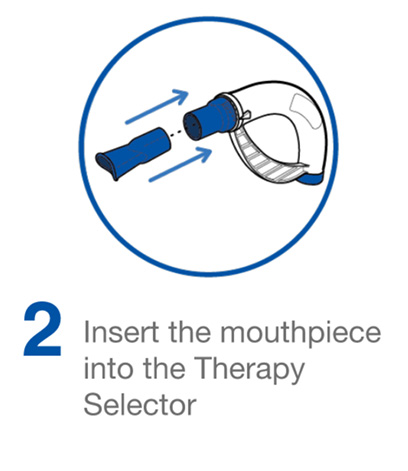 2 Insert the mouthpiece into the Therapy Selector